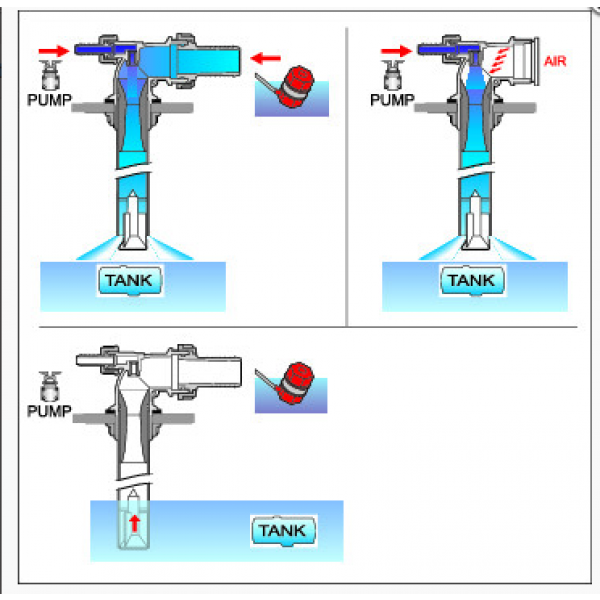 PUMP

TANK

PUMP

AIR

TANK

PUMP

TANK